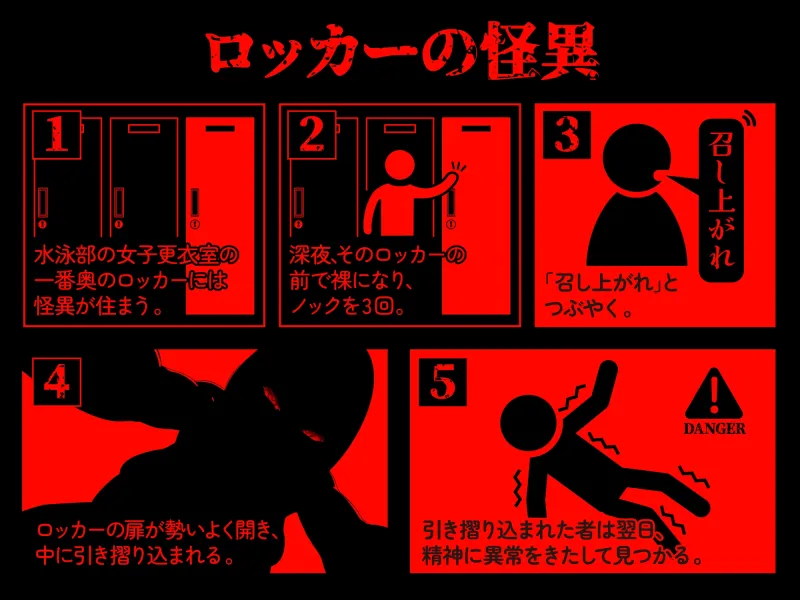 ロッカーの怪異

1
水泳部の女子更衣室の一番奥のロッカーには怪異が住まう。

2
深夜、そのロッカーの前で裸になり、ノックを3回。

3
召し上がれ
「召し上がれ」とつぶやく。

4
ロッカーの扉が勢いよく開き、中に引き摺り込まれる。

5
DANGER
引き摺り込まれた者は翌日、精神に異常をきたして見つかる。